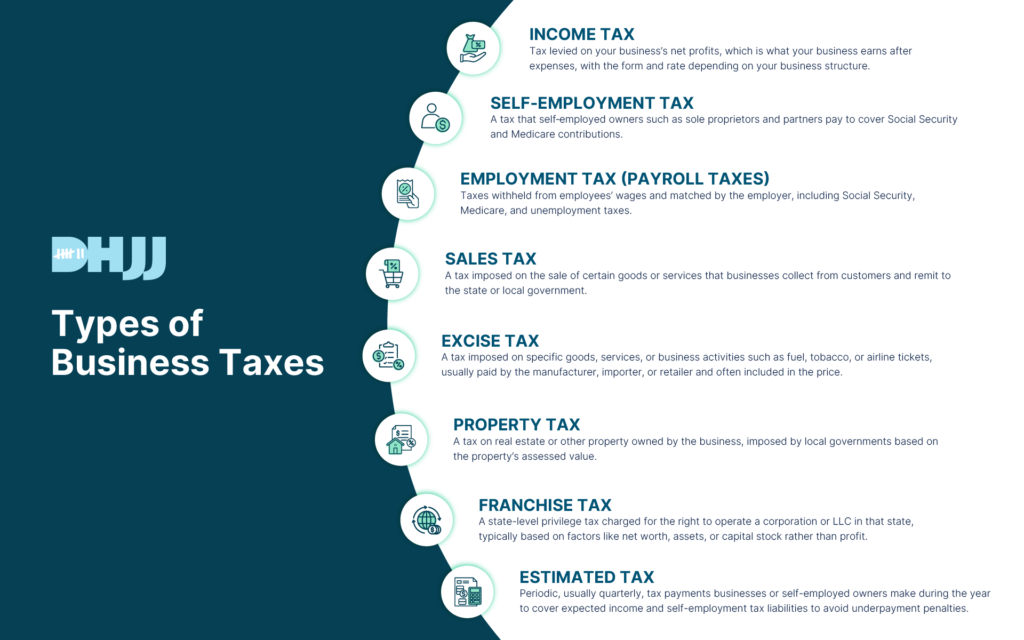 DHJJ

Types of Business Taxes

INCOME TAX
Tax levied on your business's net profits, which is what your business earns after expenses, with the form and rate depending on your business structure.

SELF-EMPLOYMENT TAX
A tax that self-employed owners such as sole proprietors and partners pay to cover Social Security and Medicare contributions.

EMPLOYMENT TAX (PAYROLL TAXES)
Taxes withheld from employees' wages and matched by the employer, including Social Security, Medicare, and unemployment taxes.

SALES TAX
A tax imposed on the sale of certain goods or services that businesses collect from customers and remit to the state or local government.

EXCISE TAX
A tax imposed on specific goods, services, or business activities such as fuel, tobacco, or airline tickets, usually paid by the manufacturer, importer, or retailer and often included in the price.

PROPERTY TAX
A tax on real estate or other property owned by the business, imposed by local governments based on the property's assessed value.

FRANCHISE TAX
A state-level privilege tax charged for the right to operate a corporation or LLC in that state, typically based on factors like net worth, assets, or capital stock rather than profit.

ESTIMATED TAX
Periodic, usually quarterly, tax payments businesses or self-employed owners make during the year to cover expected income and self-employment tax liabilities to avoid underpayment penalties.